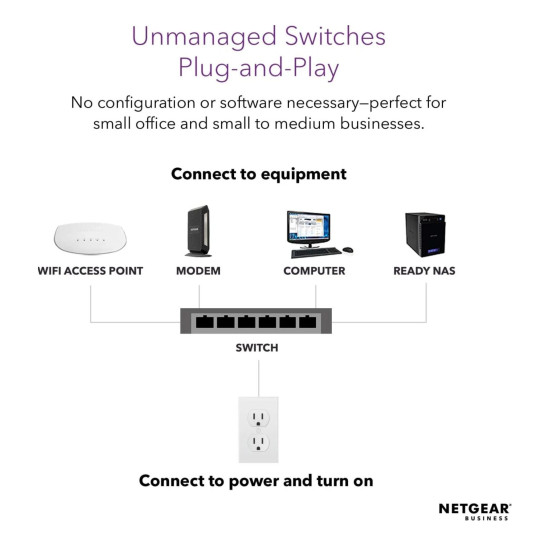 Unmanaged Switches
Plug-and-Play

No configuration or software necessary—perfect for small office and small to medium businesses.

Connect to equipment

WIFI ACCESS POINT

MODEM

COMPUTER

READY NAS

SWITCH

Connect to power and turn on

NETGEAR®
BUSINESS