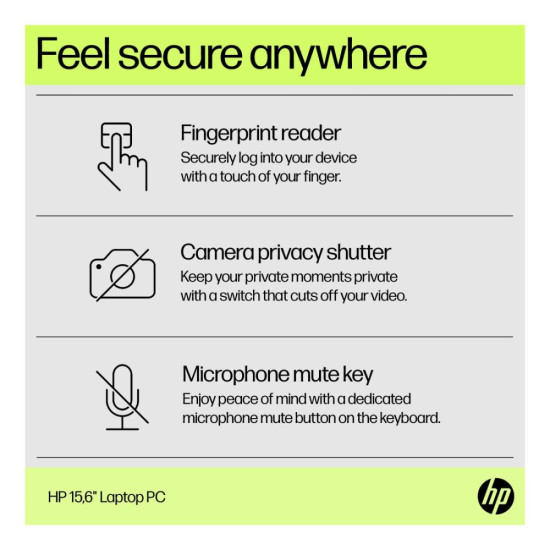 Feel secure anywhere

Fingerprint reader
Securely log into your device with a touch of your finger.

Camera privacy shutter
Keep your private moments private with a switch that cuts off your video.

Microphone mute key
Enjoy peace of mind with a dedicated microphone mute button on the keyboard.

HP 15,6" Laptop PC

hp