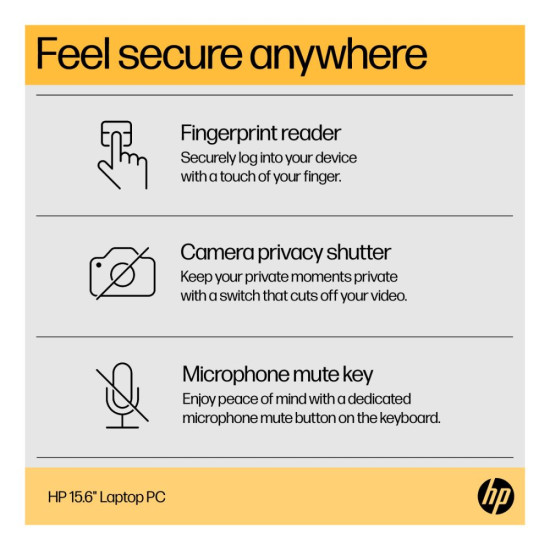 Feel secure anywhere

Fingerprint reader
Securely log into your device with a touch of your finger.

Camera privacy shutter
Keep your private moments private with a switch that cuts off your video.

Microphone mute key
Enjoy peace of mind with a dedicated microphone mute button on the keyboard.

HP 15.6" Laptop PC

hp