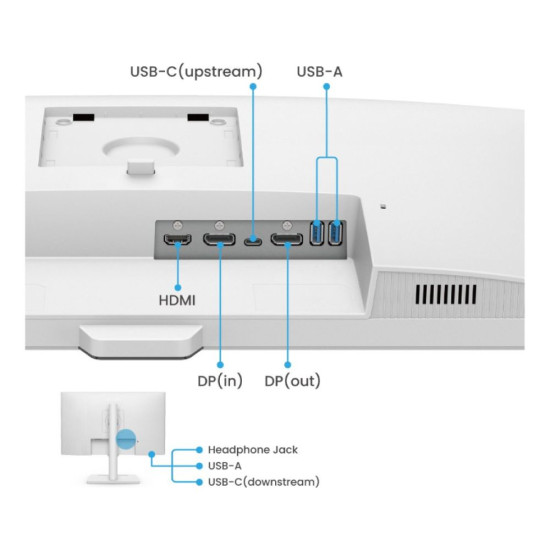 USB-C(upstream)
USB-A
HDMI
DP(in)
DP(out)
Headphone Jack
USB-A
USB-C(downstream)